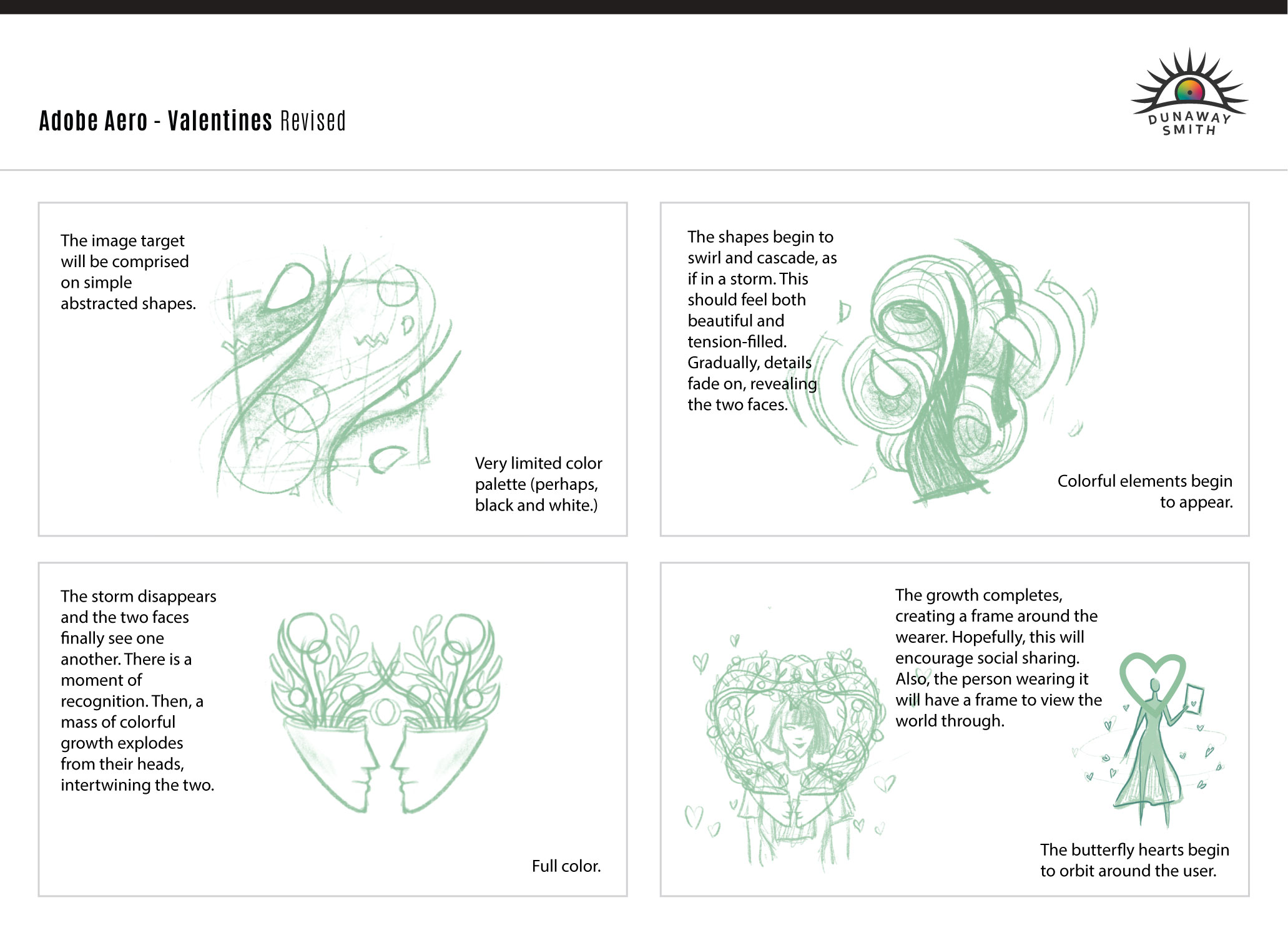 Adobe Aero - Valentines Revised

DUNAWAY SMITH

The image target will be comprised on simple abstracted shapes.

Very limited color palette (perhaps, black and white.)

The shapes begin to swirl and cascade, as if in a storm. This should feel both beautiful and tension-filled. Gradually, details fade on, revealing the two faces.

Colorful elements begin to appear.

The storm disappears and the two faces finally see one another. There is a moment of recognition. Then, a mass of colorful growth explodes from their heads, intertwining the two.

Full color.

The growth completes, creating a frame around the wearer. Hopefully, this will encourage social sharing. Also, the person wearing it will have a frame to view the world through.

The butterfly hearts begin to orbit around the user.