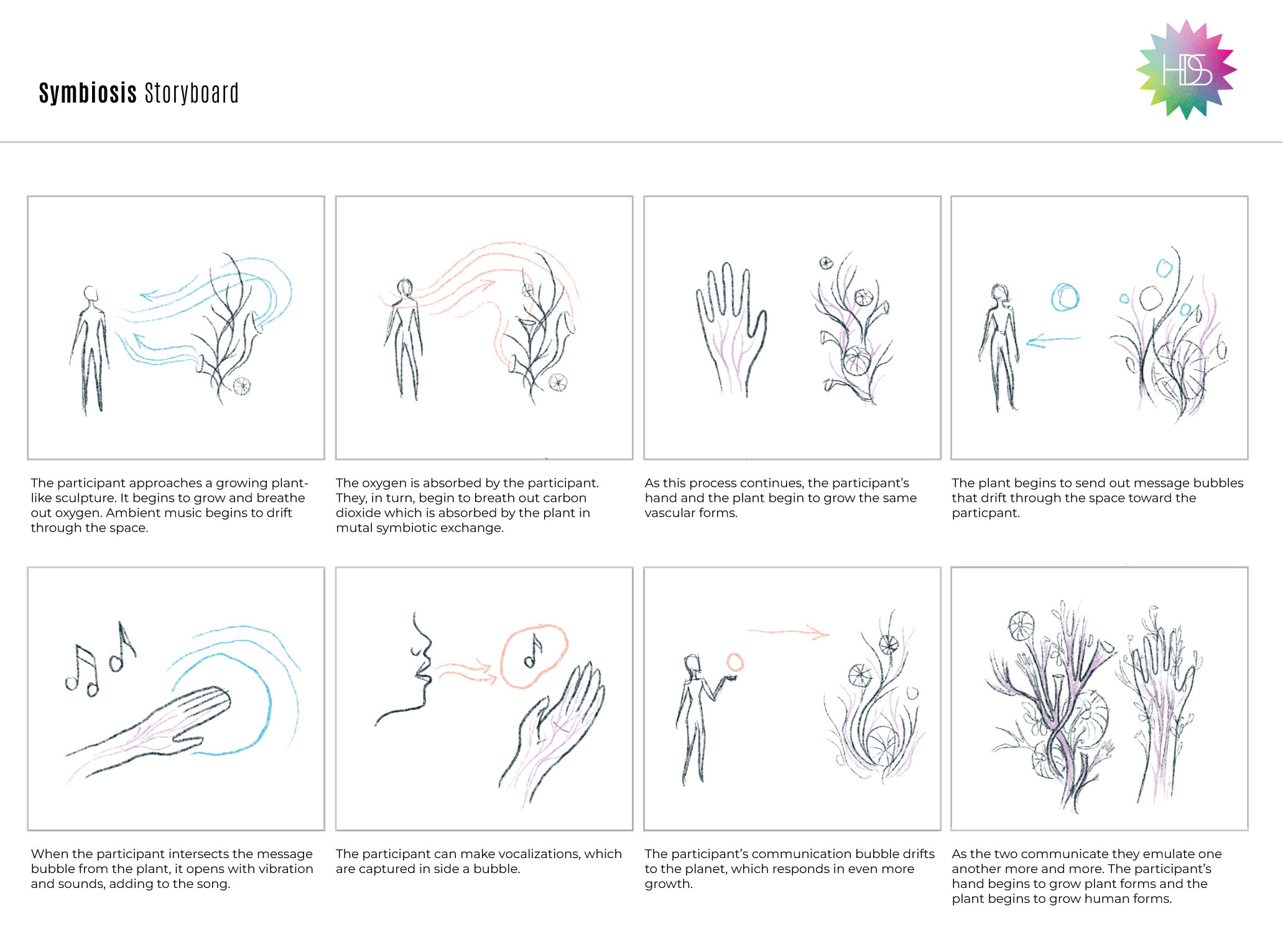 Symbiosis Storyboard

HDS

The participant approaches a growing plant-like sculpture. It begins to grow and breathe out oxygen. Ambient music begins to drift through the space.

The oxygen is absorbed by the participant. They, in turn, begin to breath out carbon dioxide which is absorbed by the plant in mutal symbiotic exchange.

As this process continues, the participant's hand and the plant begin to grow the same vascular forms.

The plant begins to send out message bubbles that drift through the space toward the particpant.

When the participant intersects the message bubble from the plant, it opens with vibration and sounds, adding to the song.

The participant can make vocalizations, which are captured in side a bubble.

The participant's communication bubble drifts to the planet, which responds in even more growth.

As the two communicate they emulate one another more and more. The participant's hand begins to grow plant forms and the plant begins to grow human forms.